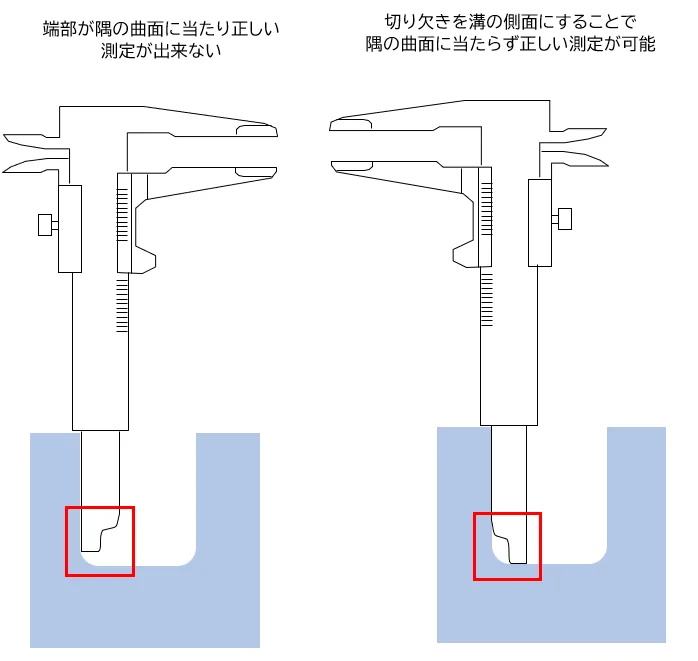 端部が隅の曲面に当たり正しい測定が出来ない

切り欠きを溝の側面にすることで隅の曲面に当たらず正しい測定が可能